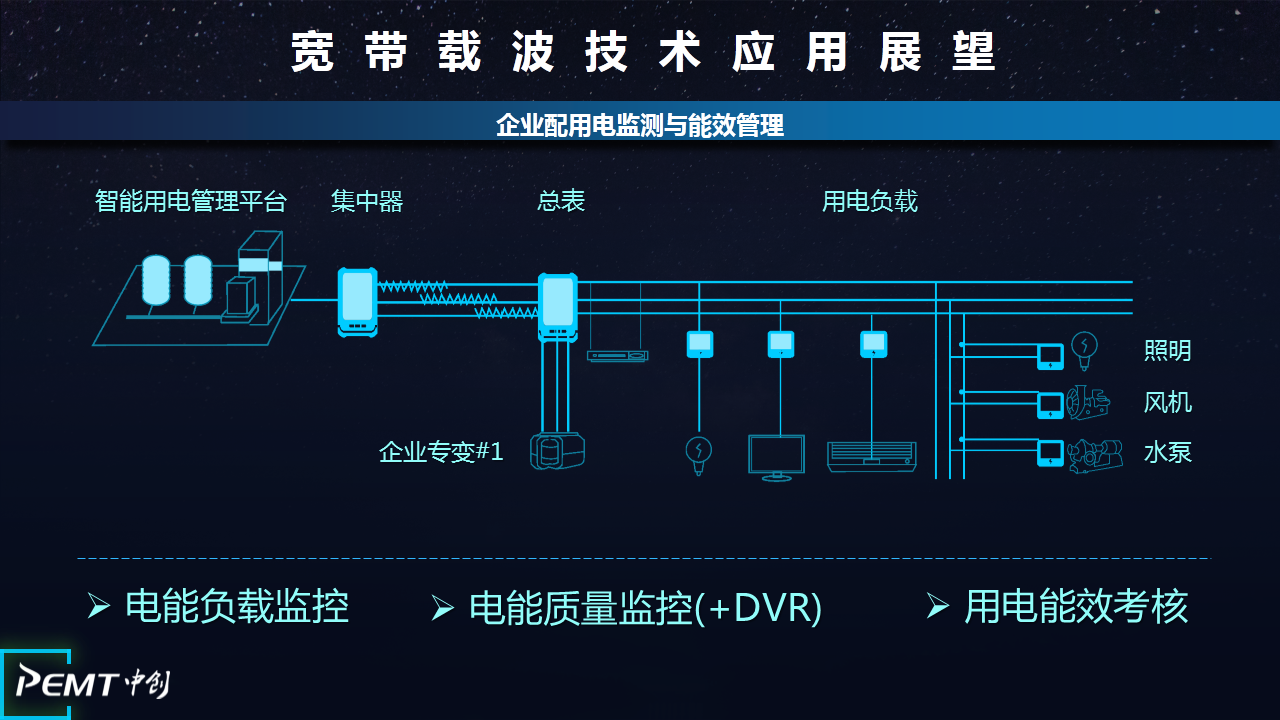 宽带载波技术应用展望

企业配用电监测与能效管理

智能用电管理平台 集中器 总表 用电负载

照明

风机

水泵

企业专变#1

➢ 电能负载监控 ➢ 电能质量监控(+DVR) ➢ 用电能效考核

PEMT 中创